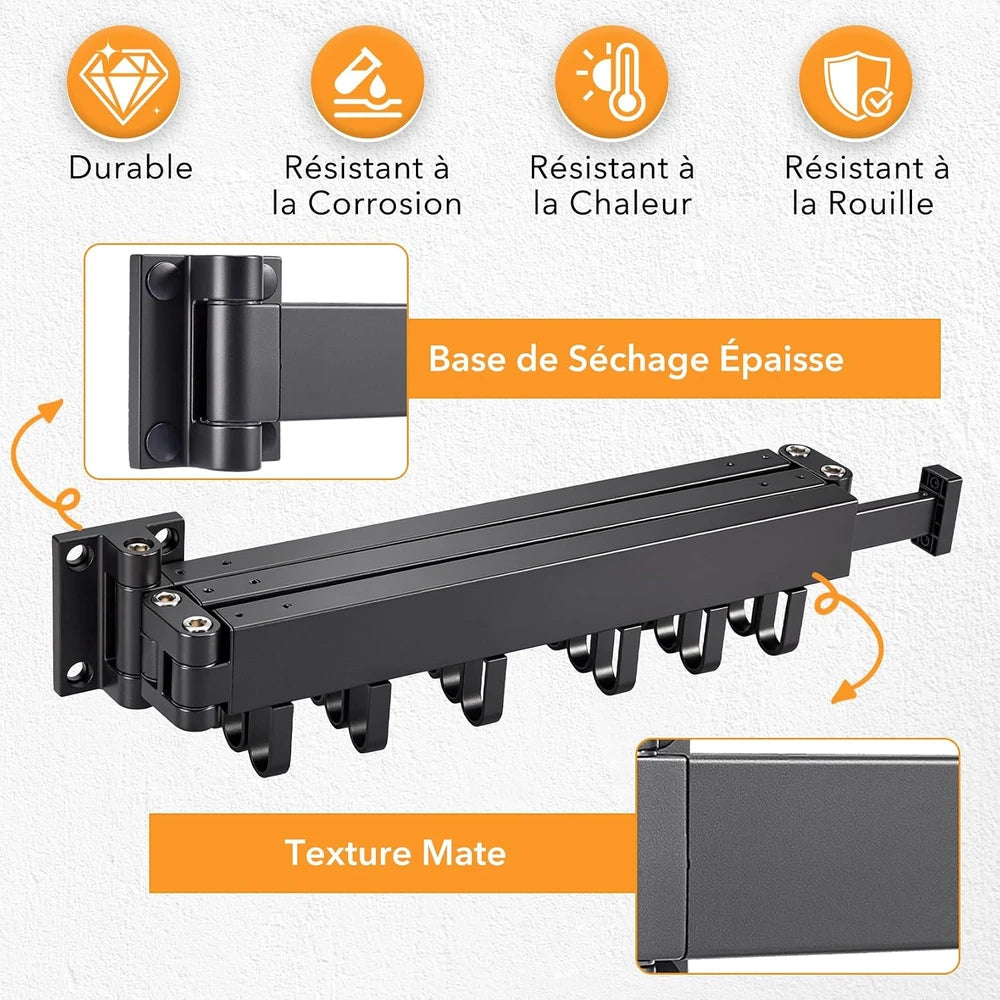 Durable

Résistant à la Corrosion

Résistant à la Chaleur

Résistant à la Rouille

Base de Séchage Épaisse

Texture Mate